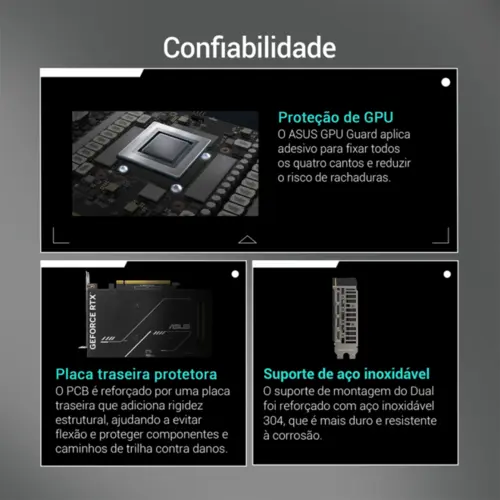 Confiabilidade

Proteção de GPU
O ASUS GPU Guard aplica adesivo para fixar todos os quatro cantos e reduzir o risco de rachaduras.

GEFORCE RTX

ASUS

Placa traseira protetora
O PCB é reforçado por uma placa traseira que adiciona rigidez estrutural, ajudando a evitar flexão e proteger componentes e caminhos de trilha contra danos.

Suporte de aço inoxidável
O suporte de montagem do Dual foi reforçado com aço inoxidável 304, que é mais duro e resistente à corrosão.